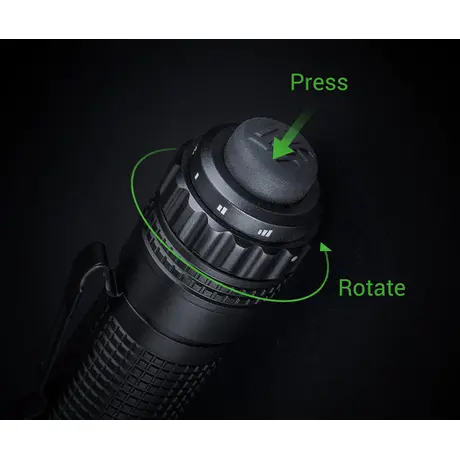 Press

Rotate