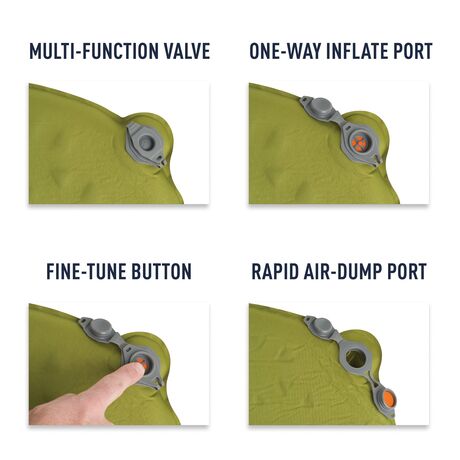 MULTI-FUNCTION VALVE

ONE-WAY INFLATE PORT

FINE-TUNE BUTTON

RAPID AIR-DUMP PORT